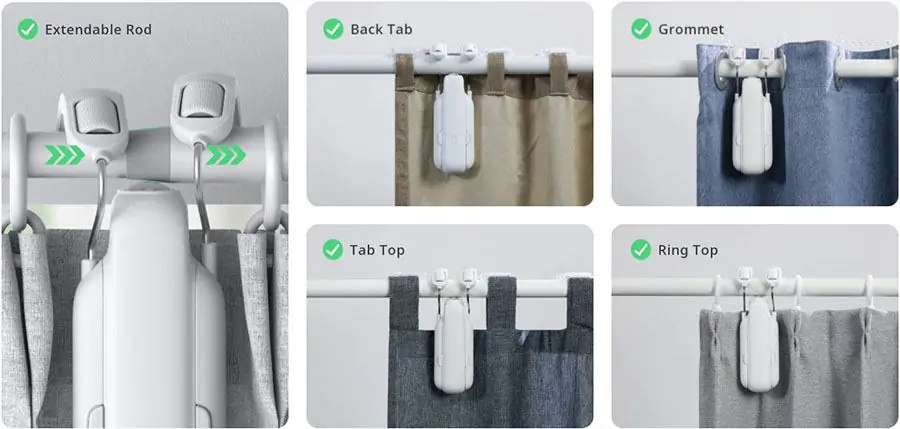 Extendable Rod

Back Tab

Grommet

Tab Top

Ring Top